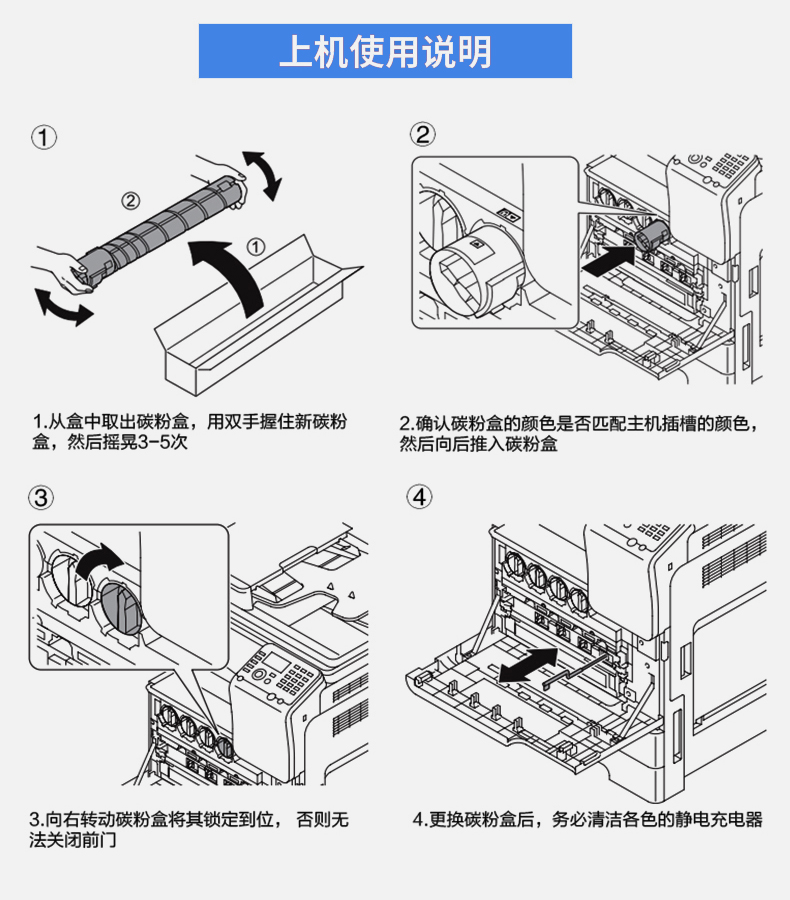 上机使用说明

①

②

①

1.从盒中取出碳粉盒，用双手握住新碳粉盒，然后摇晃3-5次

②

2.确认碳粉盒的颜色是否匹配主机插槽的颜色，然后向后推入碳粉盒

③

3.向右转动碳粉盒将其锁定到位， 否则无法关闭前门

④

4.更换碳粉盒后，务必清洁各色的静电充电器