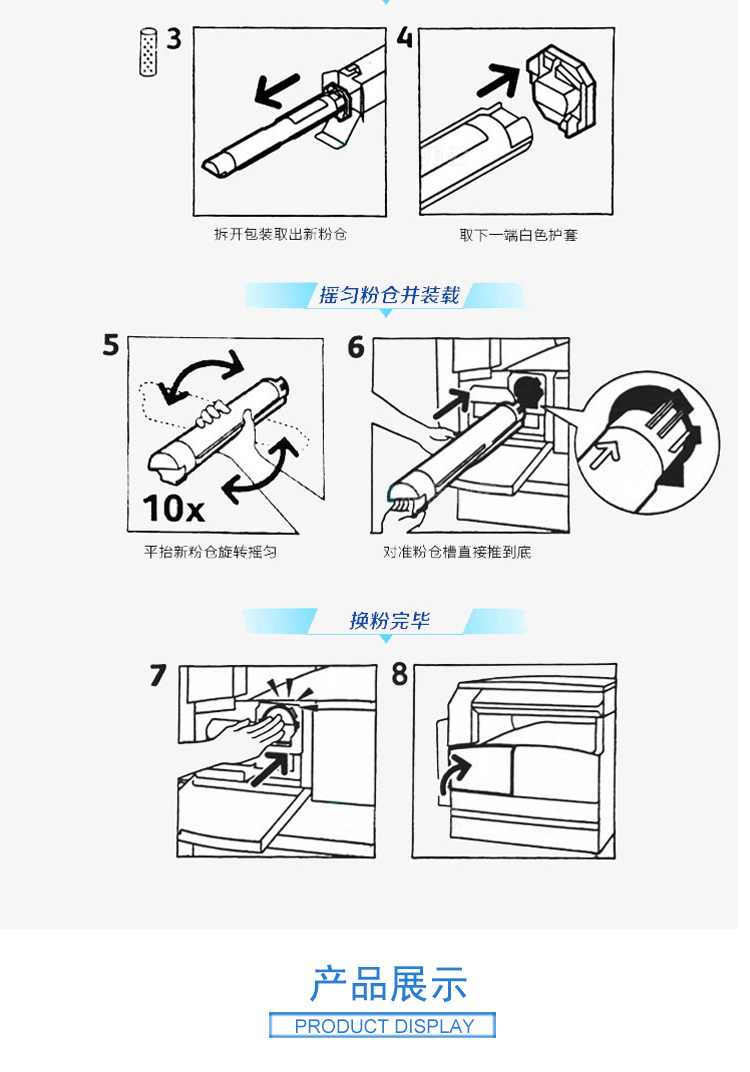 3

4

拆开包装取出新粉仓

取下一端白色护套

摇匀粉仓并装载

5

6

10x

平抬新粉仓旋转摇匀

对准粉仓槽直接推到底

换粉完毕

7

8

产品展示

PRODUCT DISPLAY